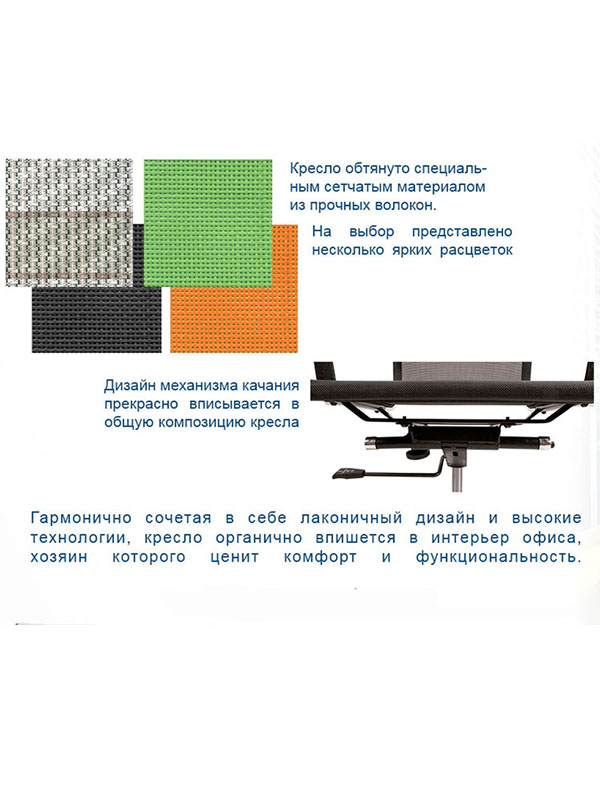 Кресло обтянуто специальным сетчатым материалом из прочных волокон.

На выбор представлено несколько ярких расцветок

Дизайн механизма качания прекрасно вписывается в общую композицию кресла

Гармонично сочетая в себе лаконичный дизайн и высокие технологии, кресло органично впишется в интерьер офиса, хозяин которого ценит комфорт и функциональность.